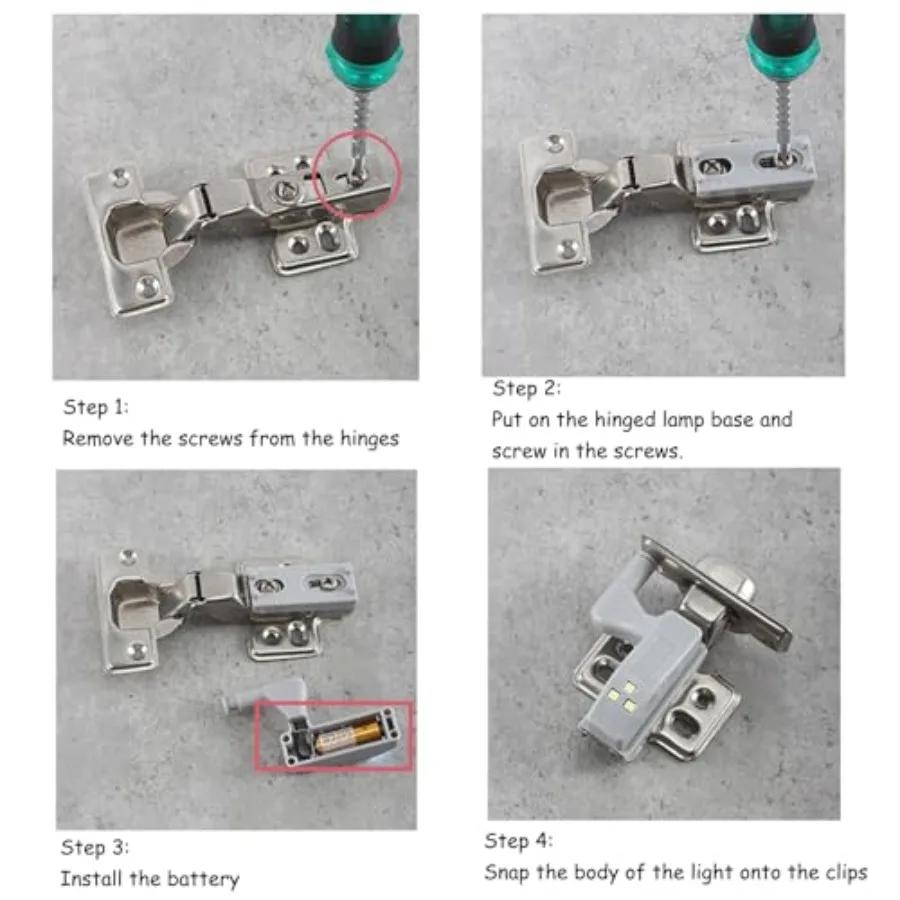 Step 1:
Remove the screws from the hinges

Step 2:
Put on the hinged lamp base and screw in the screws.

Step 3:
Install the battery

Step 4:
Snap the body of the light onto the clips